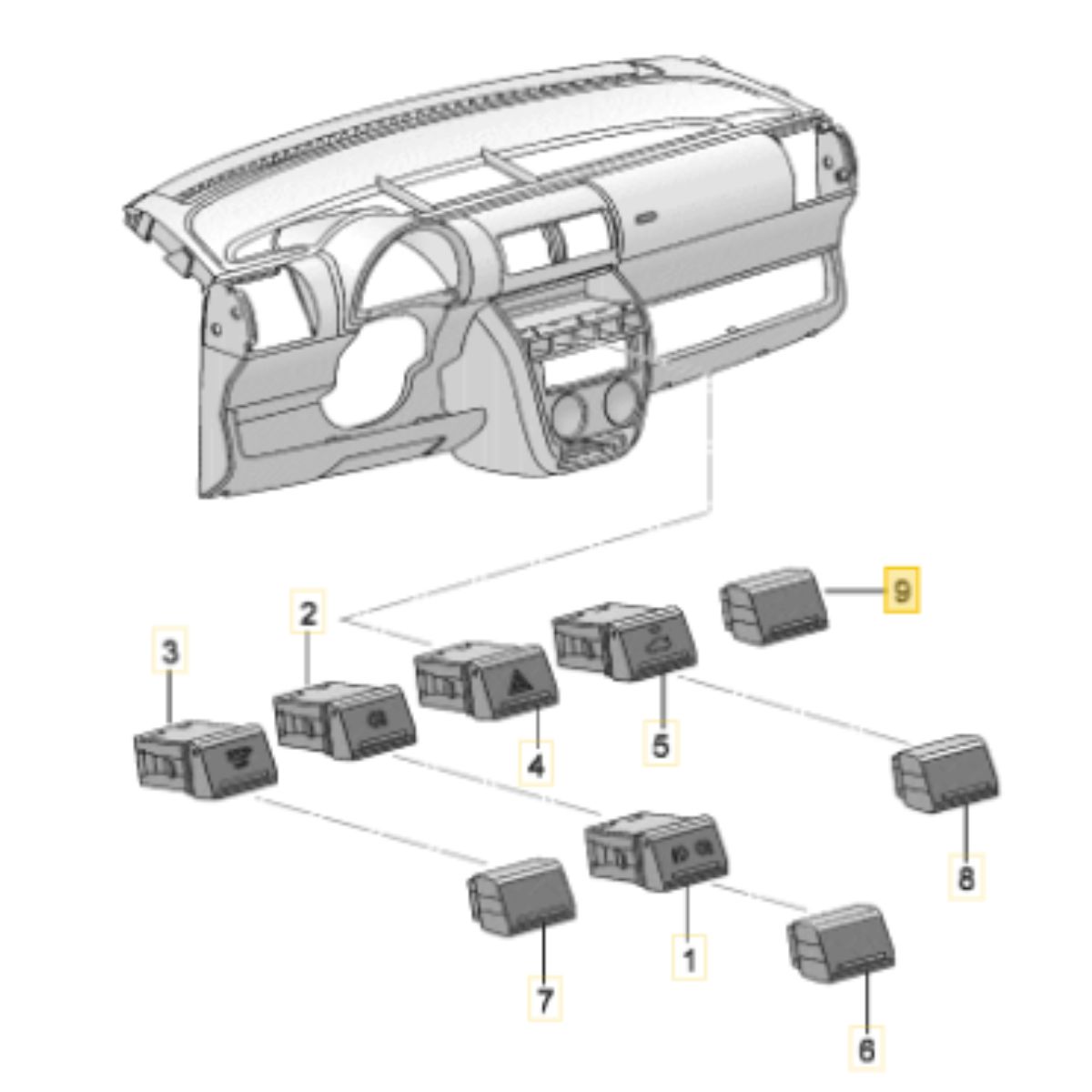 9
2
3
4
5
8
1
7
6