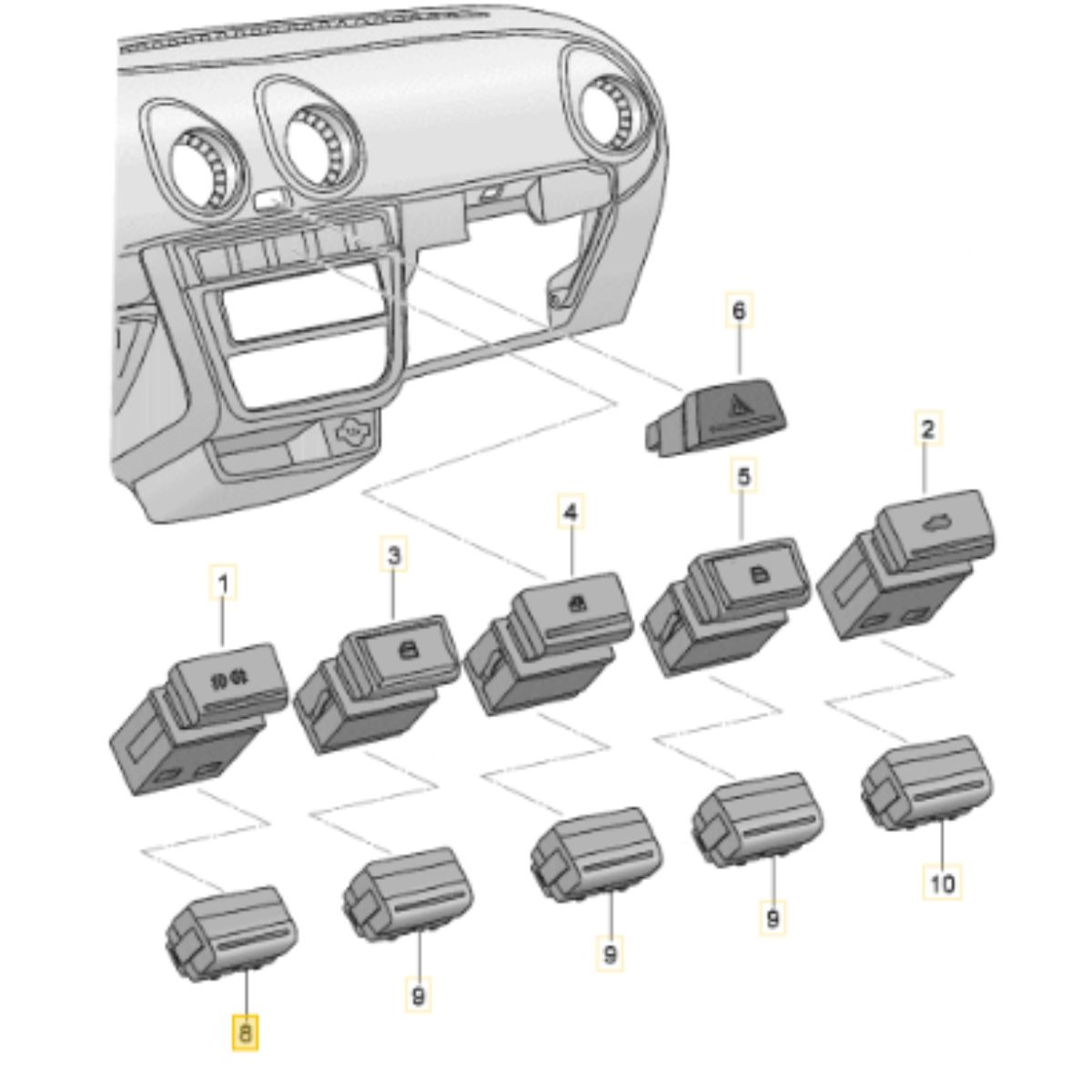 6
2
5
4
3
1
10
9
9
9
8